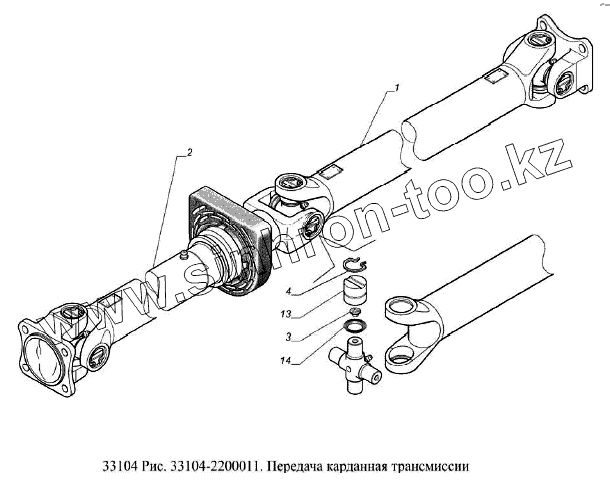 1

2

www.simon-too.kz

4

13

3

14

33104 Рис. 33104-2200011. Передача карданная трансмиссии